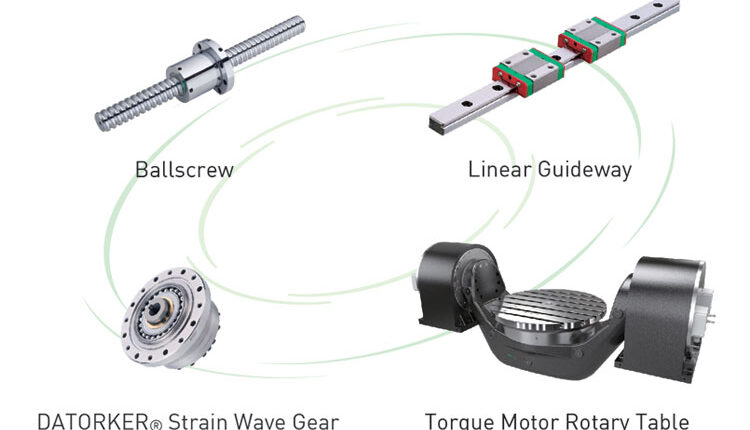 Ballscrew

Linear Guideway

DATORKER® Strain Wave Gear

Torque Motor Rotary Table